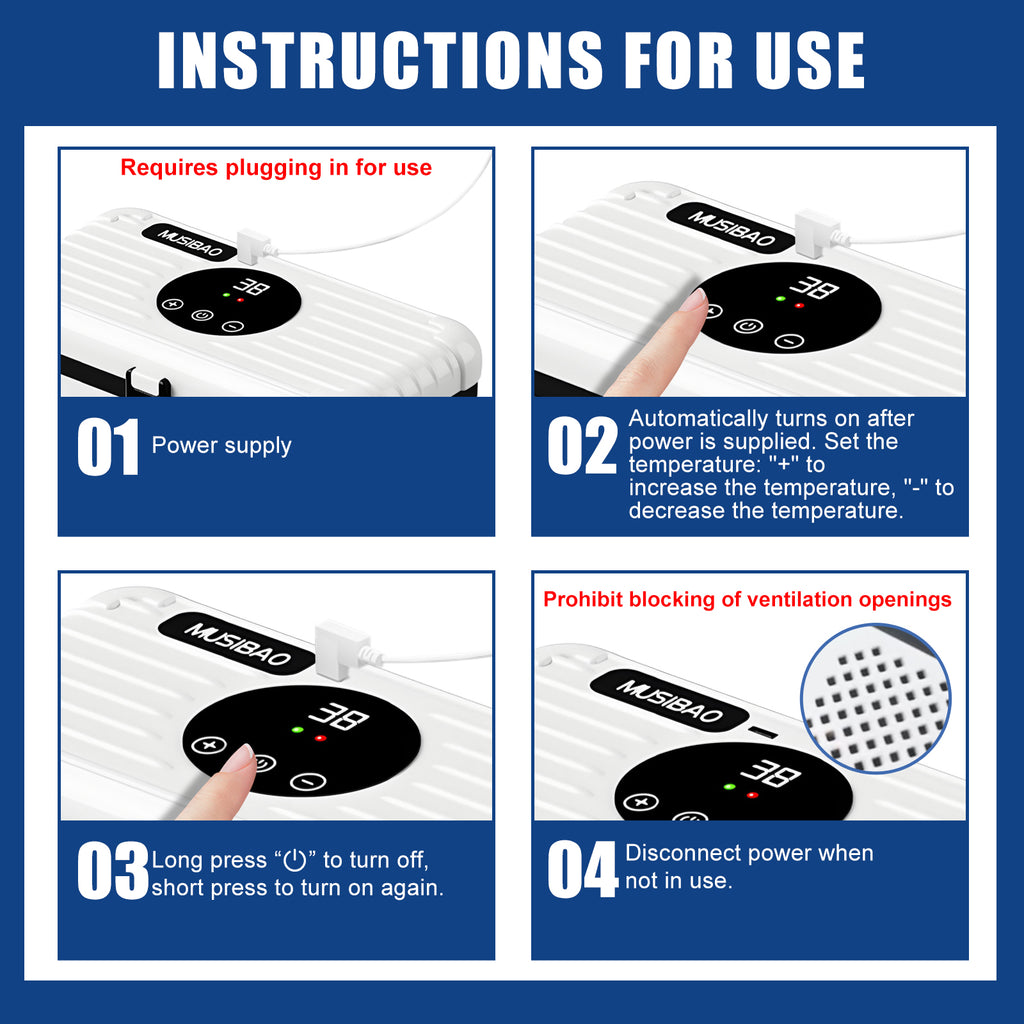 INSTRUCTIONS FOR USE

Requires plugging in for use

MUSIBAO

38

01 Power supply

MUSIBAO

38

02 Automatically turns on after power is supplied. Set the temperature: "+" to increase the temperature, "-" to decrease the temperature.

MUSIBAO

38

03 Long press “⏻” to turn off, short press to turn on again.

Prohibit blocking of ventilation openings

MUSIBAO

38

04 Disconnect power when not in use.